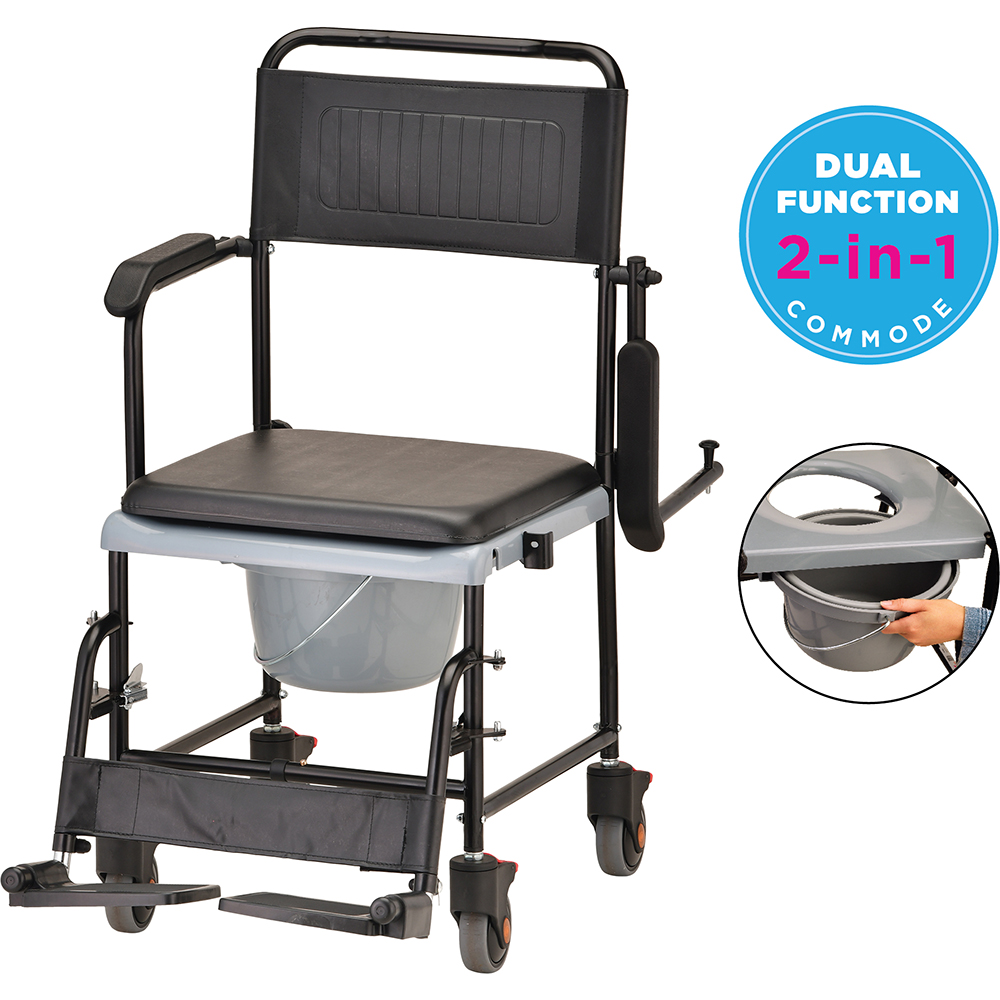 DUAL FUNCTION
2-in-1
COMMODE