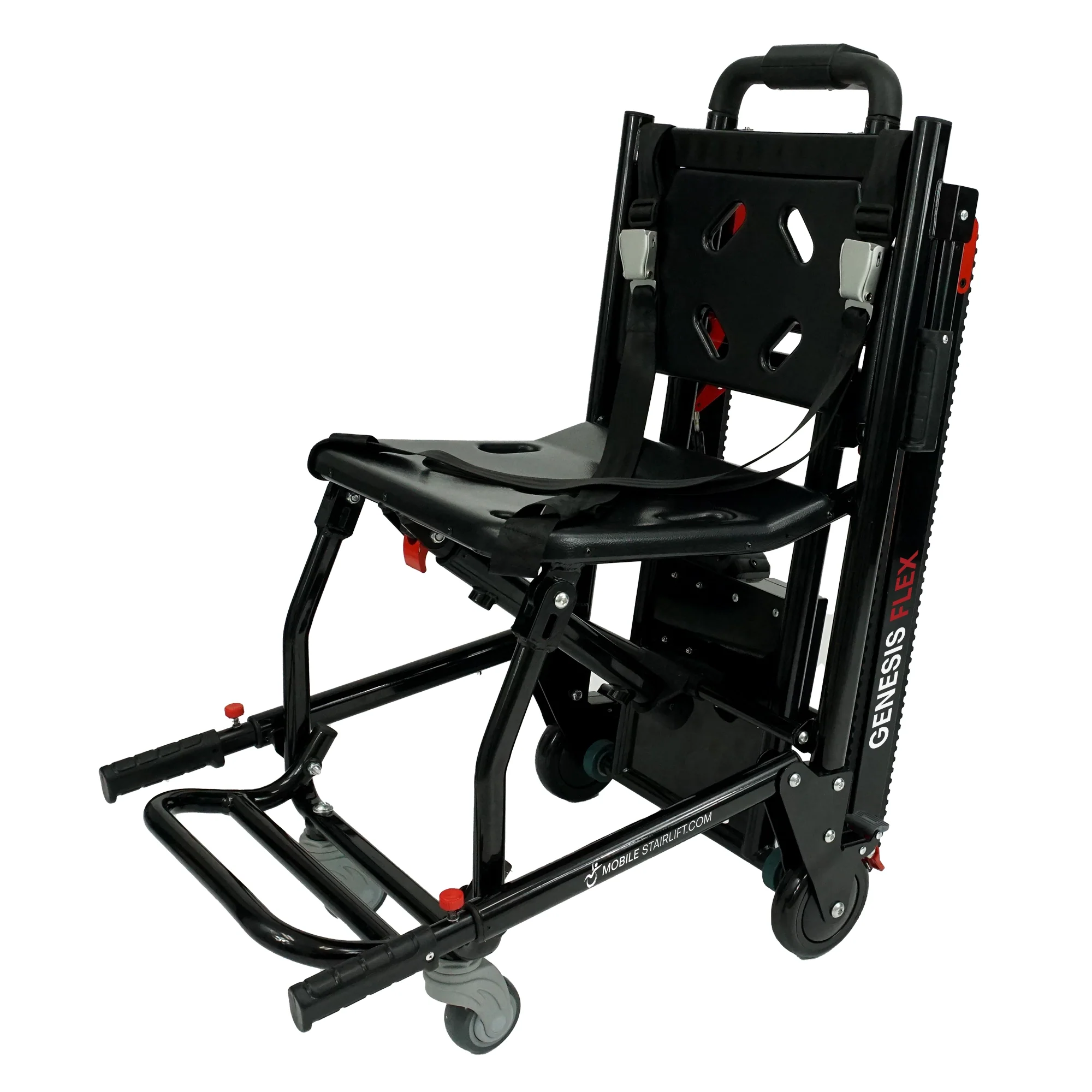 GENESIS FLEX

MOBILE STAIRLIFT.COM