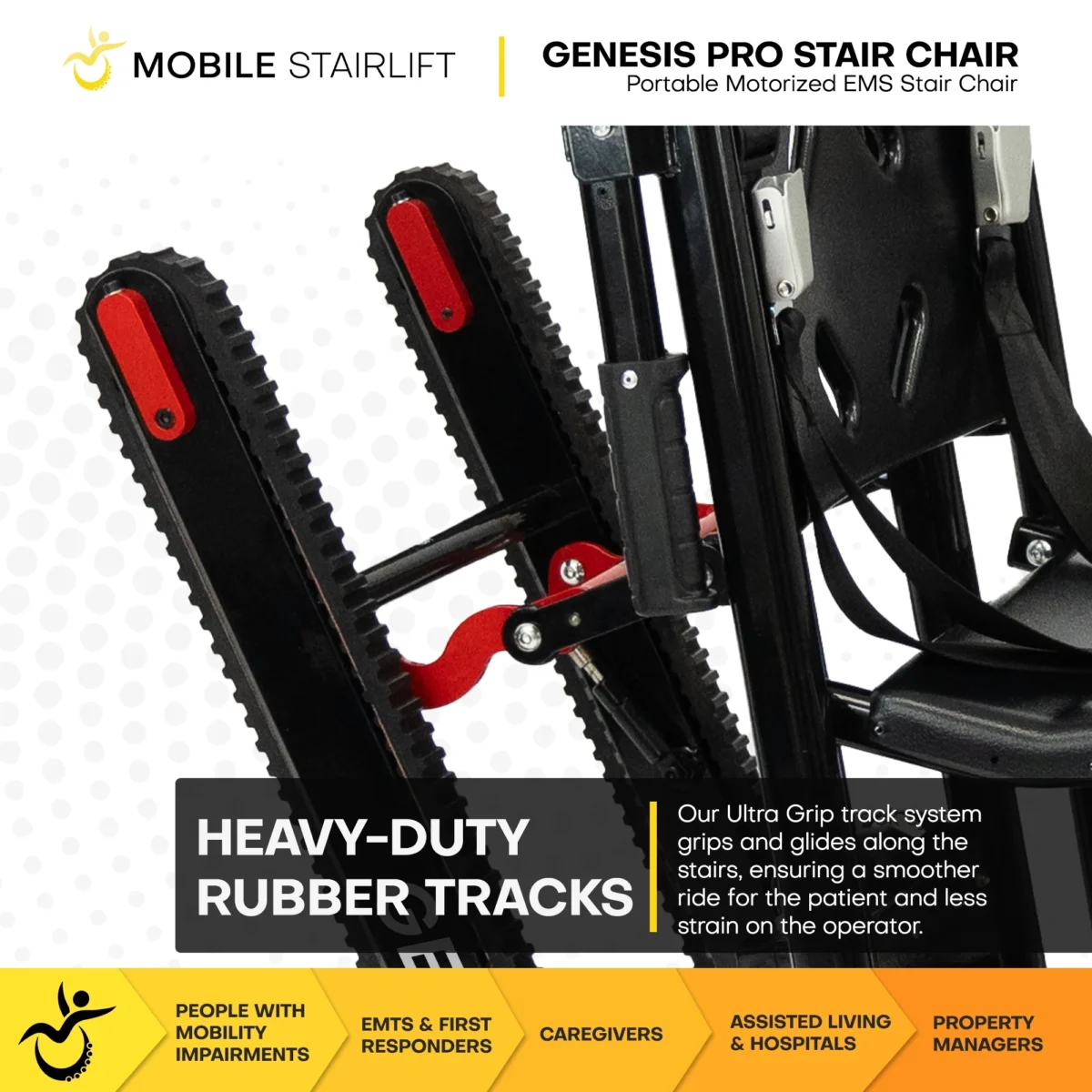 MOBILE STAIRLIFT

GENESIS PRO STAIR CHAIR
Portable Motorized EMS Stair Chair

HEAVY-DUTY RUBBER TRACKS

Our Ultra Grip track system grips and glides along the stairs, ensuring a smoother ride for the patient and less strain on the operator.

PEOPLE WITH MOBILITY IMPAIRMENTS

EMTS & FIRST RESPONDERS

CAREGIVERS

ASSISTED LIVING & HOSPITALS

PROPERTY MANAGERS