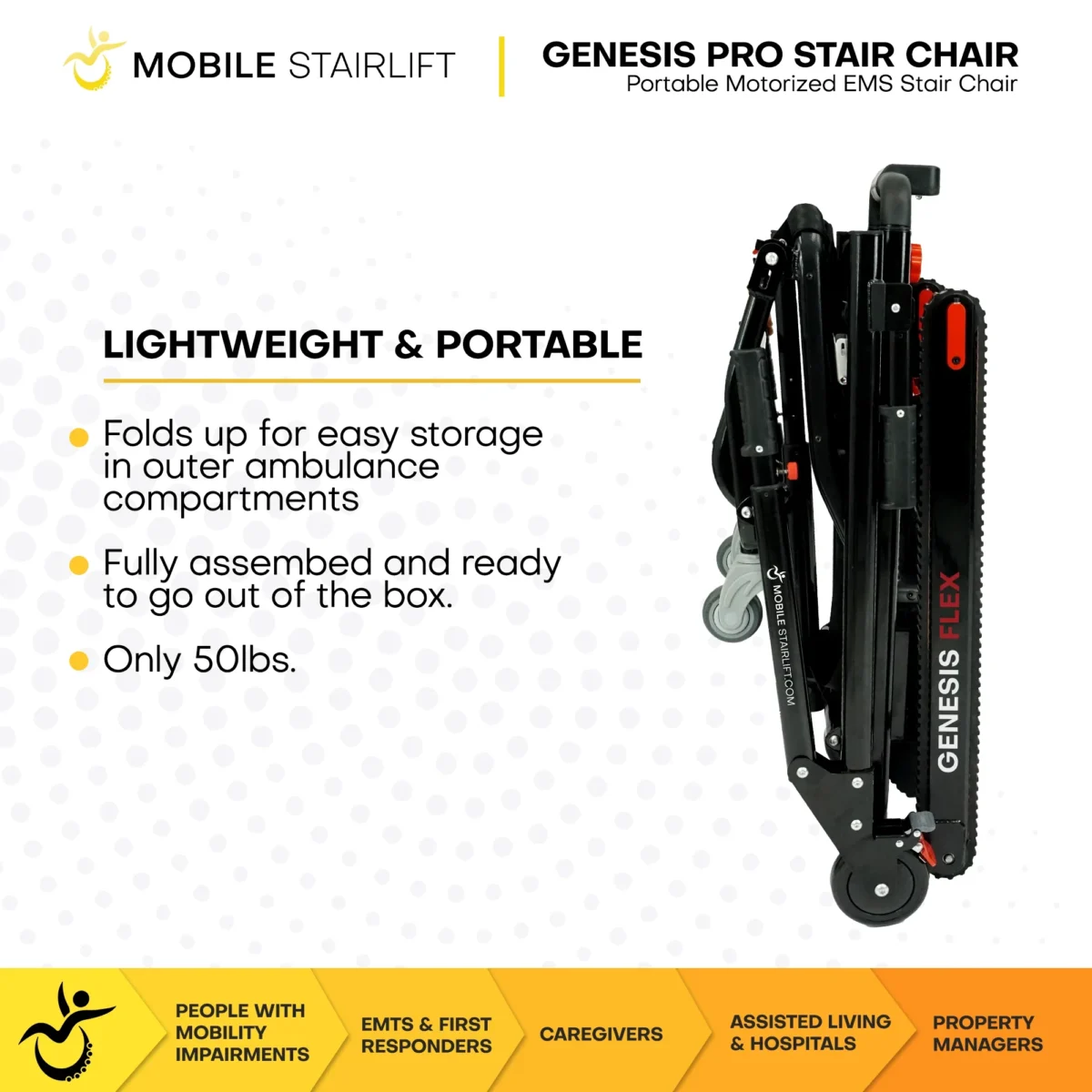 MOBILE STAIRLIFT

GENESIS PRO STAIR CHAIR
Portable Motorized EMS Stair Chair

LIGHTWEIGHT & PORTABLE

Folds up for easy storage in outer ambulance compartments

Fully assembed and ready to go out of the box.

Only 50lbs.

MOBILE STAIRLIFT.COM

GENESIS FLEX

PEOPLE WITH MOBILITY IMPAIRMENTS

EMTS & FIRST RESPONDERS

CAREGIVERS

ASSISTED LIVING & HOSPITALS

PROPERTY MANAGERS