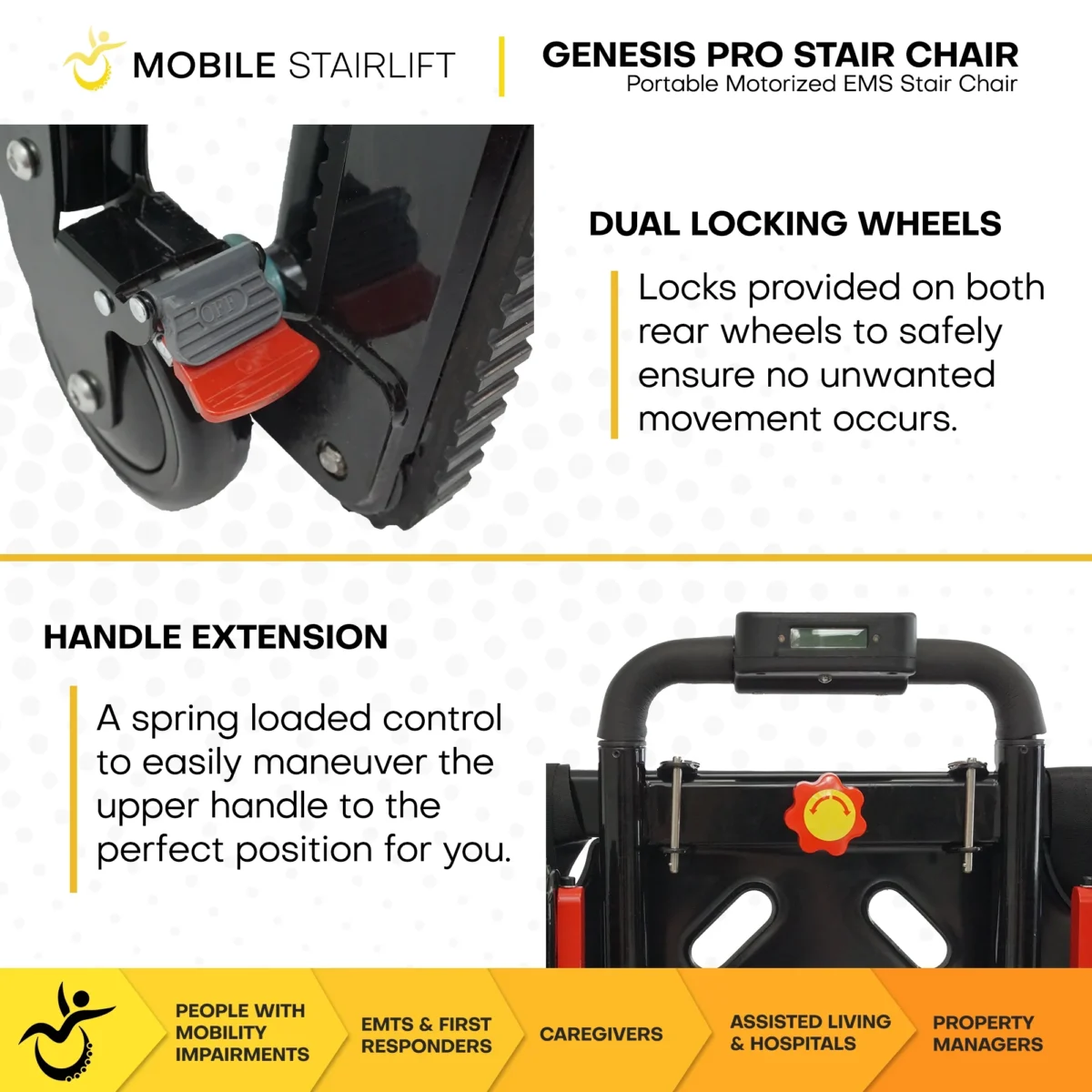 MOBILE STAIRLIFT

GENESIS PRO STAIR CHAIR
Portable Motorized EMS Stair Chair

OFF

DUAL LOCKING WHEELS

Locks provided on both rear wheels to safely ensure no unwanted movement occurs.

HANDLE EXTENSION

A spring loaded control to easily maneuver the upper handle to the perfect position for you.

PEOPLE WITH MOBILITY IMPAIRMENTS

EMTS & FIRST RESPONDERS

CAREGIVERS

ASSISTED LIVING & HOSPITALS

PROPERTY MANAGERS