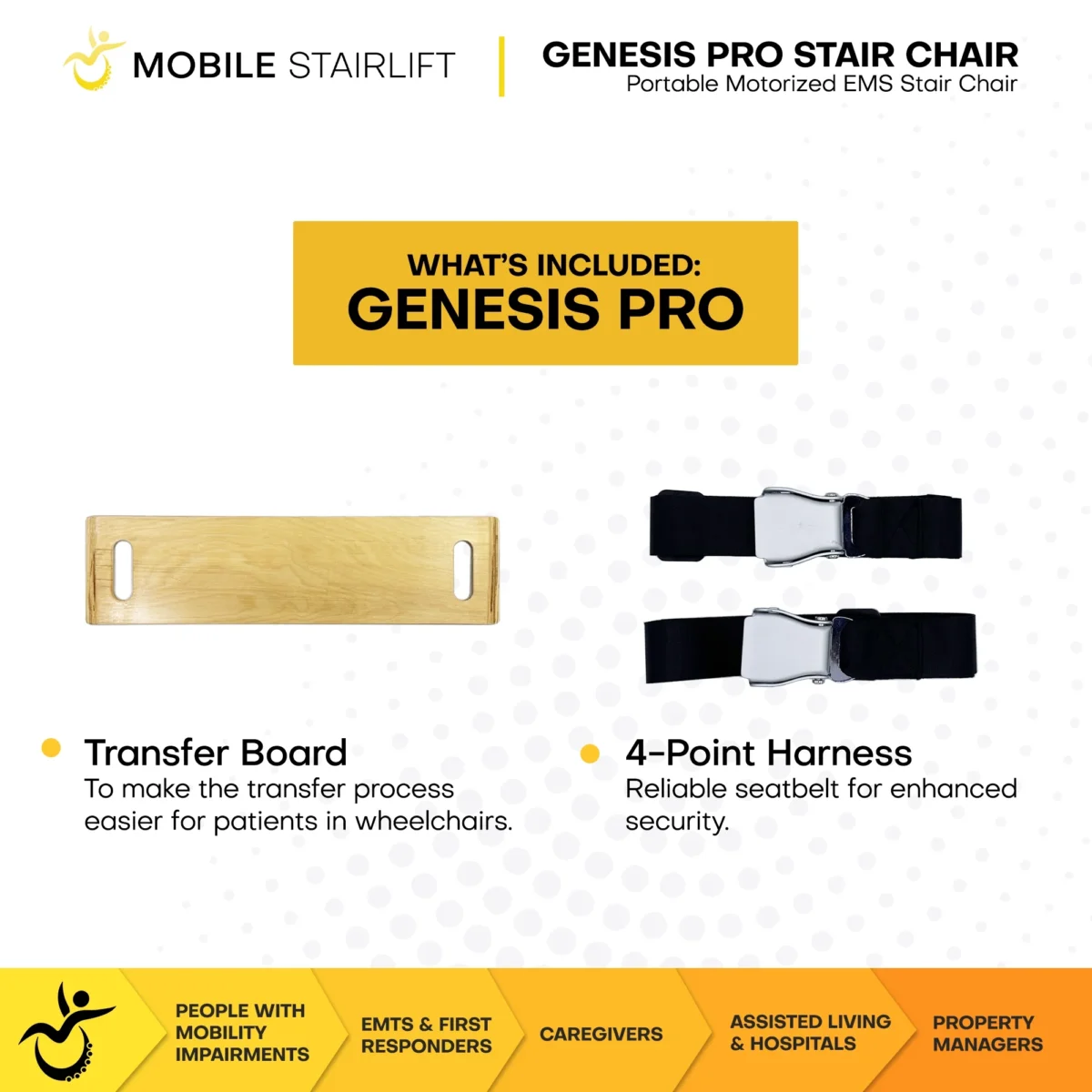 MOBILE STAIRLIFT

GENESIS PRO STAIR CHAIR
Portable Motorized EMS Stair Chair

WHAT'S INCLUDED:
GENESIS PRO

Transfer Board
To make the transfer process easier for patients in wheelchairs.

4-Point Harness
Reliable seatbelt for enhanced security.

PEOPLE WITH MOBILITY IMPAIRMENTS

EMTS & FIRST RESPONDERS

CAREGIVERS

ASSISTED LIVING & HOSPITALS

PROPERTY MANAGERS