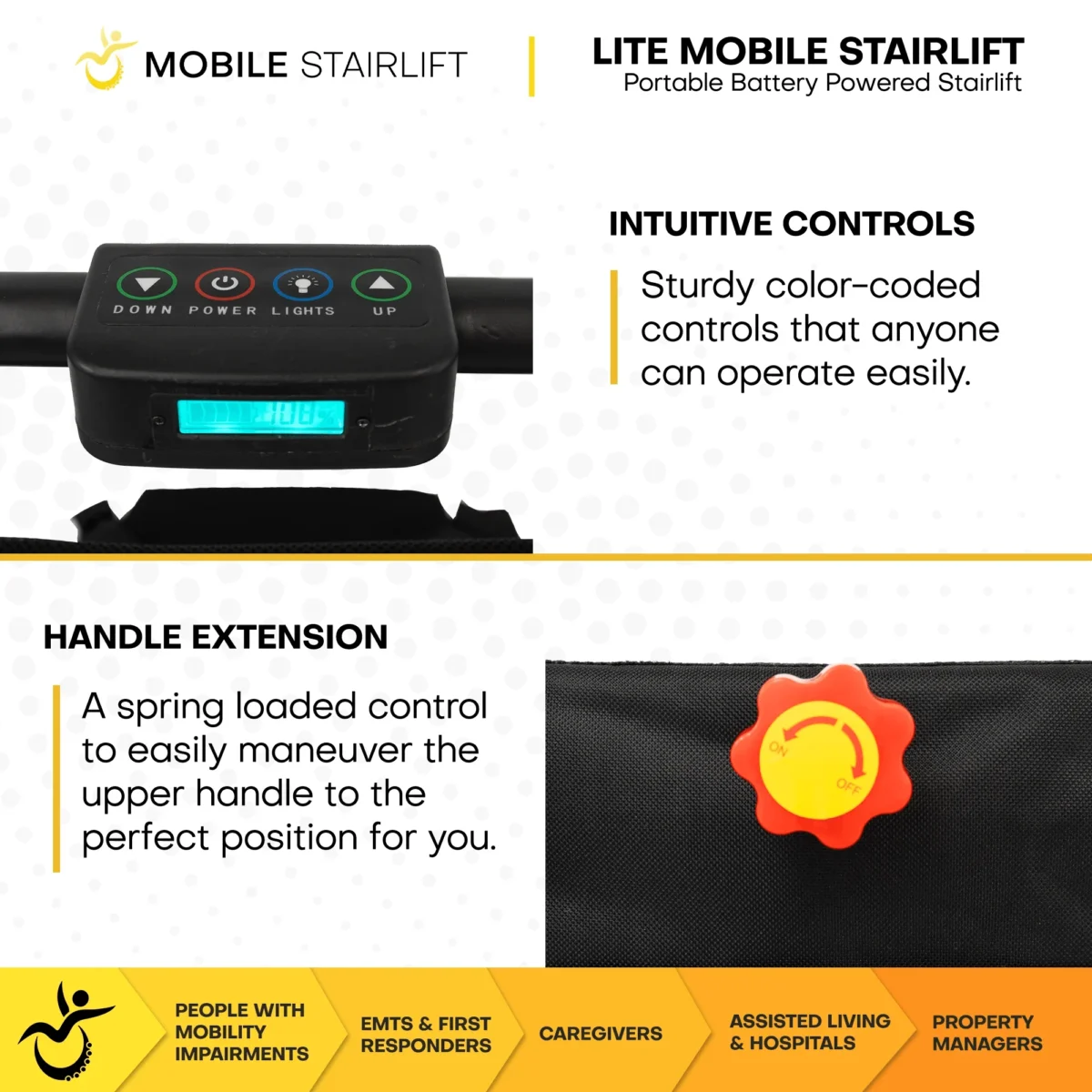 MOBILE STAIRLIFT

LITE MOBILE STAIRLIFT
Portable Battery Powered Stairlift

DOWN POWER LIGHTS UP

INTUITIVE CONTROLS

Sturdy color-coded controls that anyone can operate easily.

HANDLE EXTENSION

A spring loaded control to easily maneuver the upper handle to the perfect position for you.

ON OFF

PEOPLE WITH MOBILITY IMPAIRMENTS

EMTS & FIRST RESPONDERS

CAREGIVERS

ASSISTED LIVING & HOSPITALS

PROPERTY MANAGERS